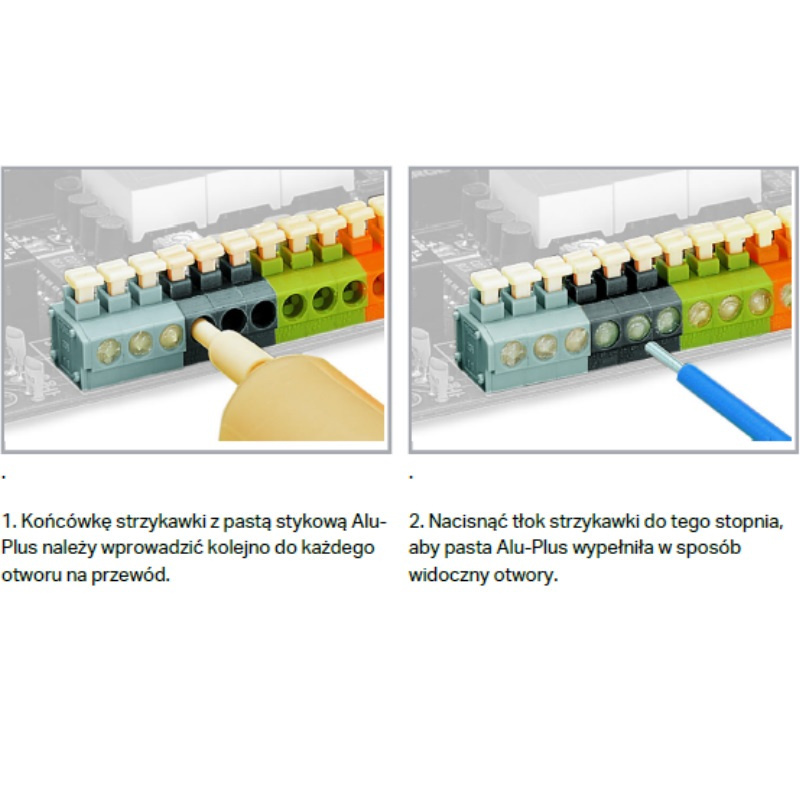 .

1. Końcówkę strzykawki z pastą stykową Alu-Plus należy wprowadzić kolejno do każdego otworu na przewód.

.

2. Nacisnąć tłok strzykawki do tego stopnia, aby pasta Alu-Plus wypełniła w sposób widoczny otwory.